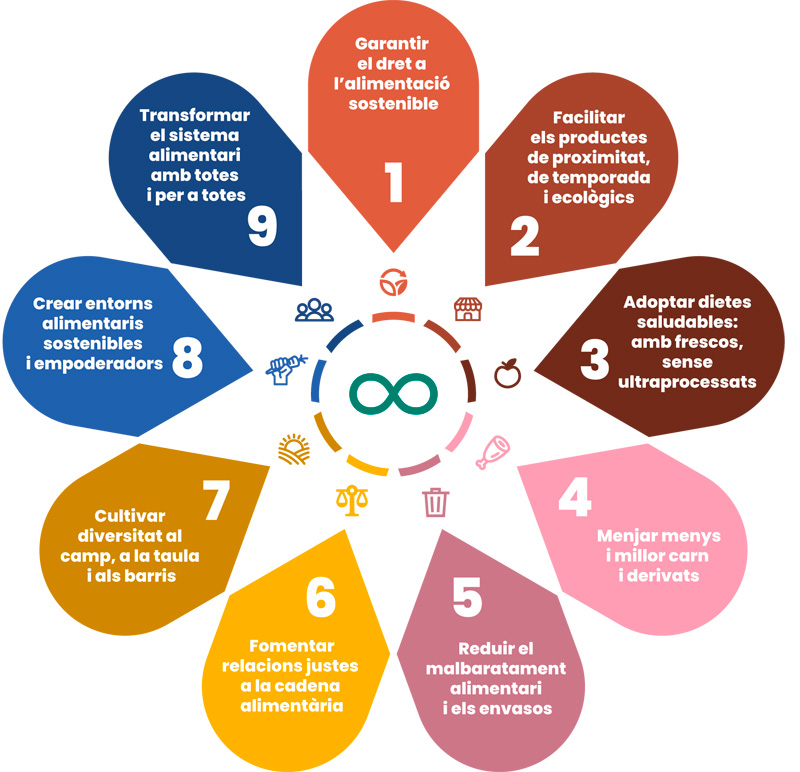 Garantir el dret a l'alimentació sostenible

1

Facilitar els productes de proximitat, de temporada i ecològics

2

Adoptar dietes saludables: amb frescos, sense ultraprocessats

3

4

Menjar menys i millor carn i derivats

5

Reduir el malbaratament alimentari i els envasos

6

Fomentar relacions justes a la cadena alimentària

7

Cultivar diversitat al camp, a la taula i als barris

Crear entorns alimentaris sostenibles i empoderadors

8

Transformar el sistema alimentari amb totes i per a totes

9